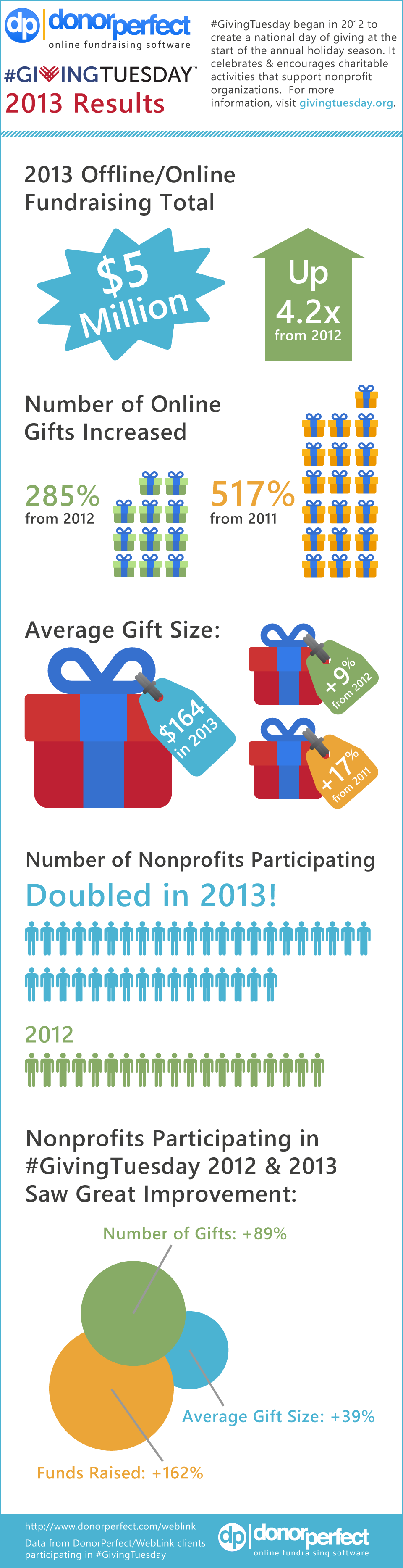 dp donorperfect
online fundraising software

#GIVINGTUESDAY™
2013 Results

#GivingTuesday began in 2012 to create a national day of giving at the start of the annual holiday season. It celebrates & encourages charitable activities that support nonprofit organizations. For more information, visit givingtuesday.org.

2013 Offline/Online Fundraising Total

$5 Million

Up 4.2x from 2012

Number of Online Gifts Increased

285% from 2012

517% from 2011

Average Gift Size:

$164 in 2013

+9% from 2012

+17% from 2011

Number of Nonprofits Participating

Doubled in 2013!

2012

Nonprofits Participating in #GivingTuesday 2012 & 2013 Saw Great Improvement:

Number of Gifts: +89%

Average Gift Size: +39%

Funds Raised: +162%

http://www.donorperfect.com/weblink

Data from DonorPerfect/WebLink clients participating in #GivingTuesday

dp donorperfect
online fundraising software